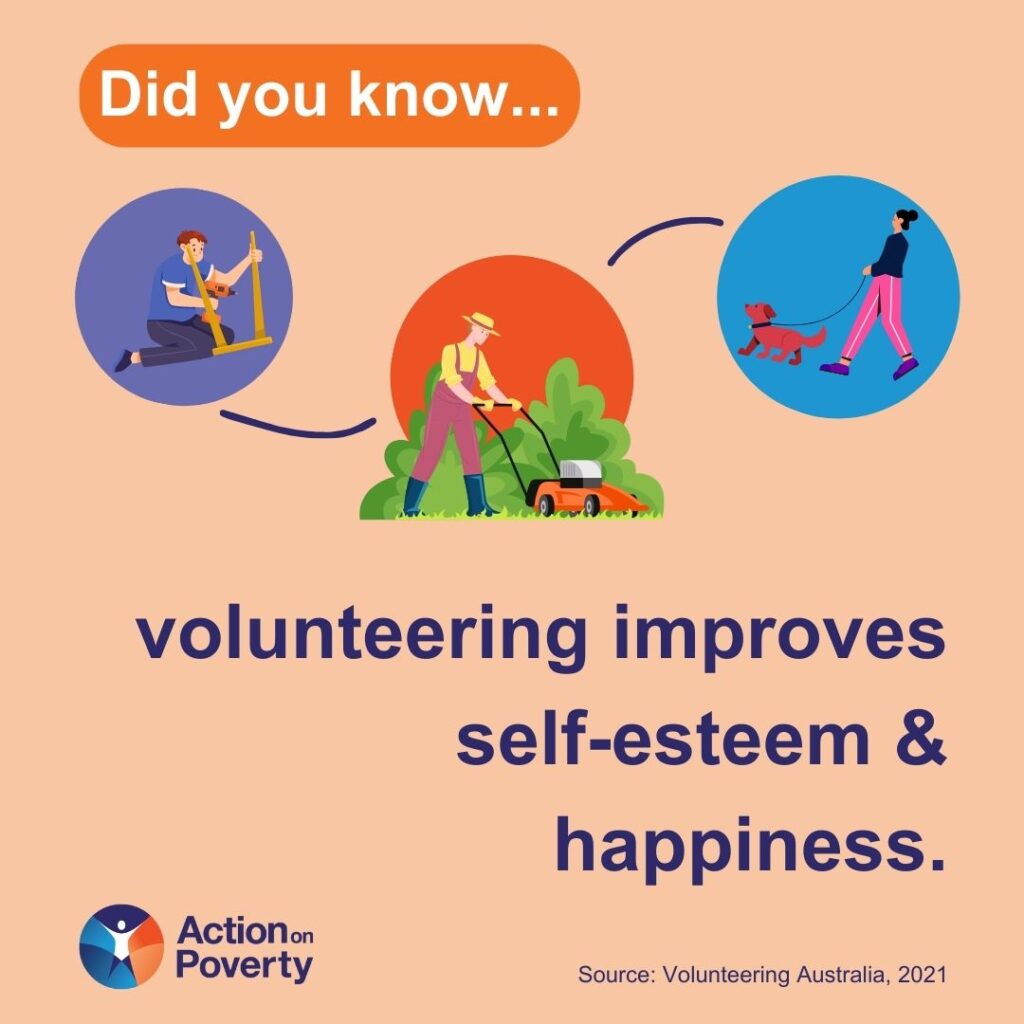 Did you know...

volunteering improves self-esteem & happiness.

Action on Poverty

Source: Volunteering Australia, 2021